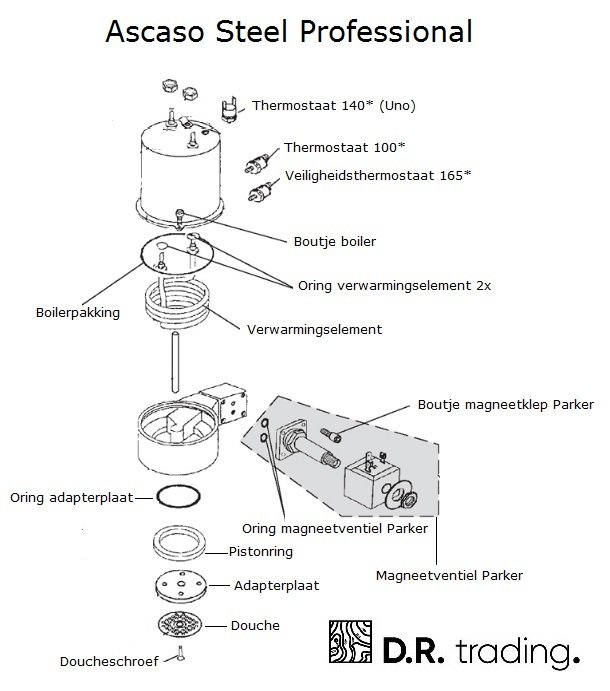 Ascaso Steel Professional

Thermostaat 140* (Uno)

Thermostaat 100*

Veiligheidsthermostaat 165*

Boutje boiler

Oring verwarmingselement 2x

Boilerpakking

Verwarmingselement

Boutje magneetklep Parker

Oring adapterplaat

Oring magneetventiel Parker

Pistonring

Magneetventiel Parker

Adapterplaat

Douche

Doucheschroef

D.R. trading.