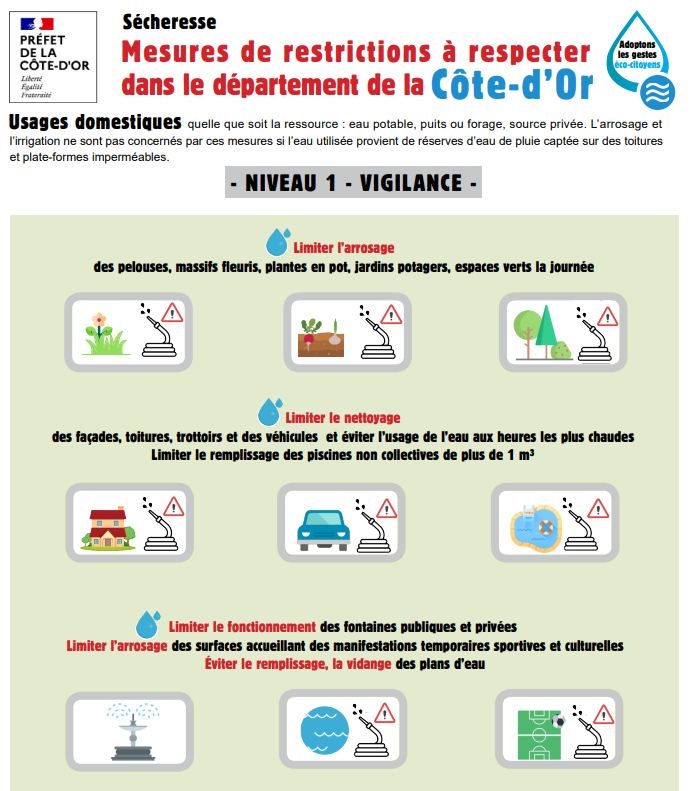 PRÉFET DE LA CÔTE-D'OR
Liberté
Égalité
Fraternité

Sécheresse
Mesures de restrictions à respecter dans le département de la Côte-d'Or

Adoptons les gestes éco-citoyens

Usages domestiques quelle que soit la ressource : eau potable, puits ou forage, source privée. L'arrosage et l'irrigation ne sont pas concernés par ces mesures si l'eau utilisée provient de réserves d'eau de pluie captée sur des toitures et plate-formes imperméables.

- NIVEAU 1 - VIGILANCE -

Limiter l'arrosage
des pelouses, massifs fleuris, plantes en pot, jardins potagers, espaces verts la journée

Limiter le nettoyage
des façades, toitures, trottoirs et des véhicules et éviter l'usage de l'eau aux heures les plus chaudes
Limiter le remplissage des piscines non collectives de plus de 1 m³

Limiter le fonctionnement des fontaines publiques et privées
Limiter l'arrosage des surfaces accueillant des manifestations temporaires sportives et culturelles
Éviter le remplissage, la vidange des plans d'eau