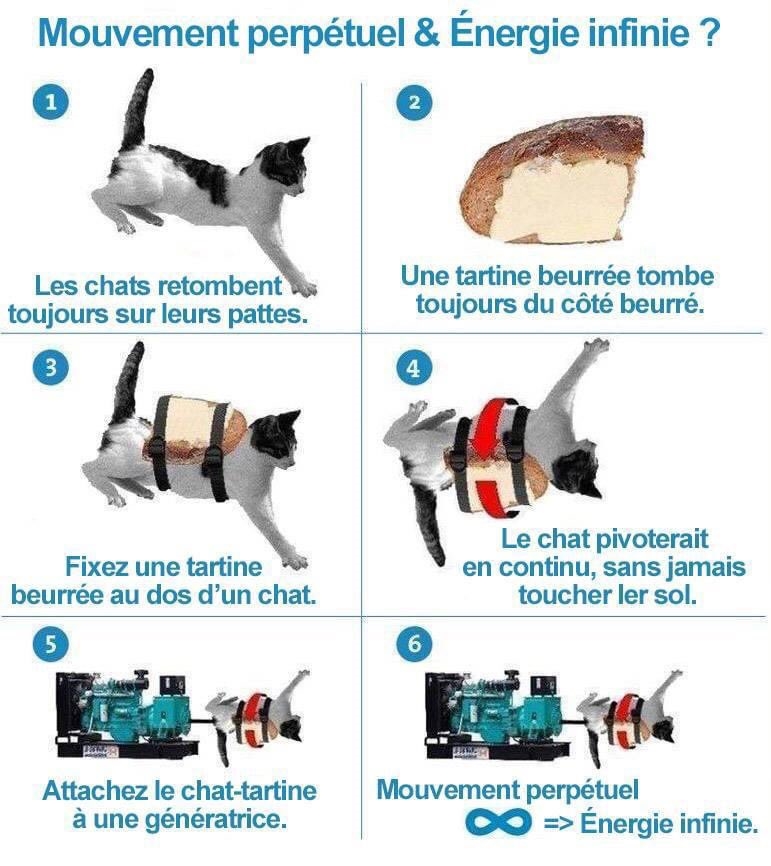 Mouvement perpétuel & Énergie infinie ?

1

Les chats retombent toujours sur leurs pattes.

2

Une tartine beurrée tombe toujours du côté beurré.

3

Fixez une tartine beurrée au dos d'un chat.

4

Le chat pivoterait en continu, sans jamais toucher ler sol.

5

Attachez le chat-tartine à une génératrice.

6

Mouvement perpétuel

∞ => Énergie infinie.