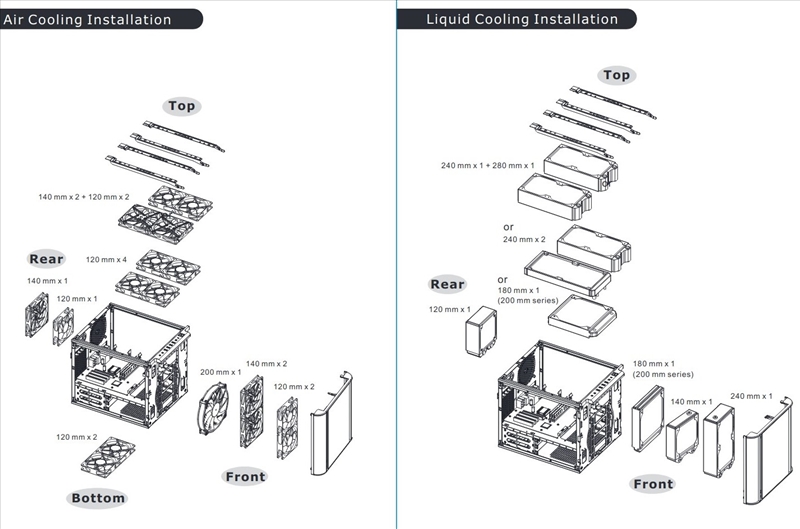 Air Cooling Installation

Top

140 mm x 2 + 120 mm x 2

Rear

120 mm x 4

140 mm x 1

120 mm x 1

200 mm x 1

140 mm x 2

120 mm x 2

120 mm x 2

Front

Bottom

Liquid Cooling Installation

Top

240 mm x 1 + 280 mm x 1

or
240 mm x 2

Rear

or
180 mm x 1
(200 mm series)

120 mm x 1

180 mm x 1
(200 mm series)

140 mm x 1

240 mm x 1

Front