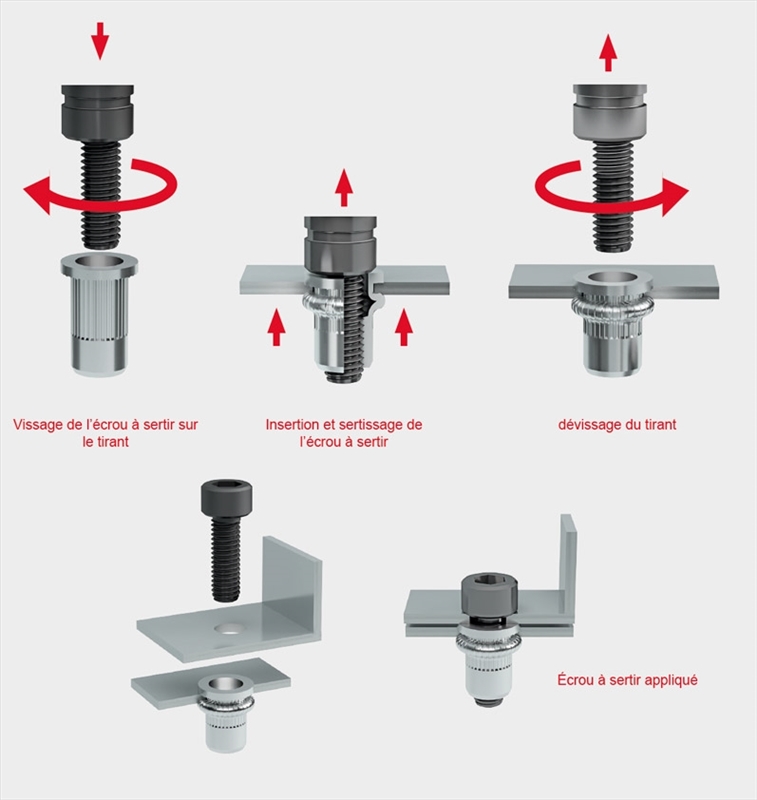 Vissage de l'écrou à sertir sur le tirant

Insertion et sertissage de l'écrou à sertir

dévissage du tirant

Écrou à sertir appliqué