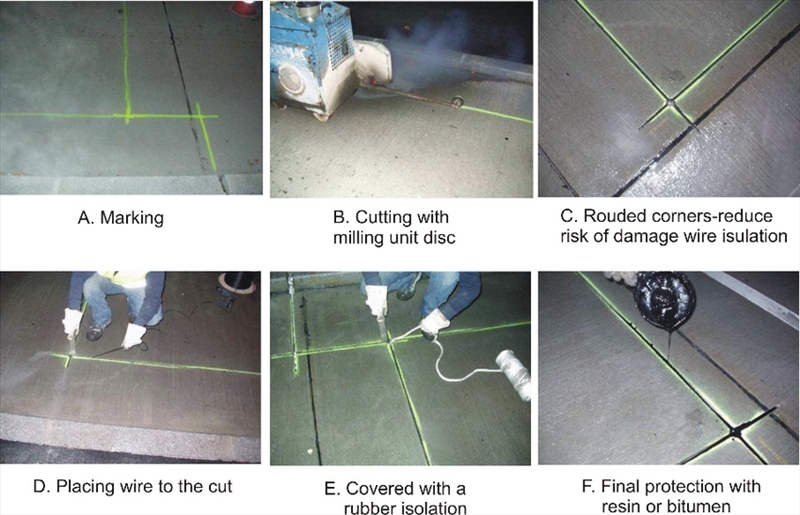 A. Marking

B. Cutting with milling unit disc

C. Rouded corners-reduce risk of damage wire isulation

D. Placing wire to the cut

E. Covered with a rubber isolation

F. Final protection with resin or bitumen