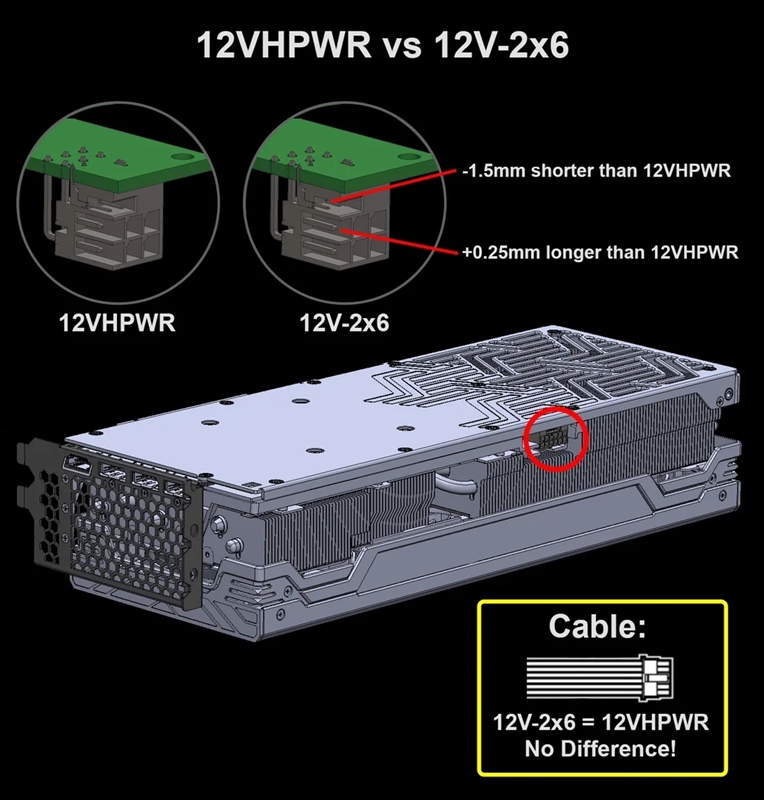 12VHPWR vs 12V-2x6

-1.5mm shorter than 12VHPWR

+0.25mm longer than 12VHPWR

12VHPWR

12V-2x6

Cable:

12V-2x6 = 12VHPWR
No Difference!