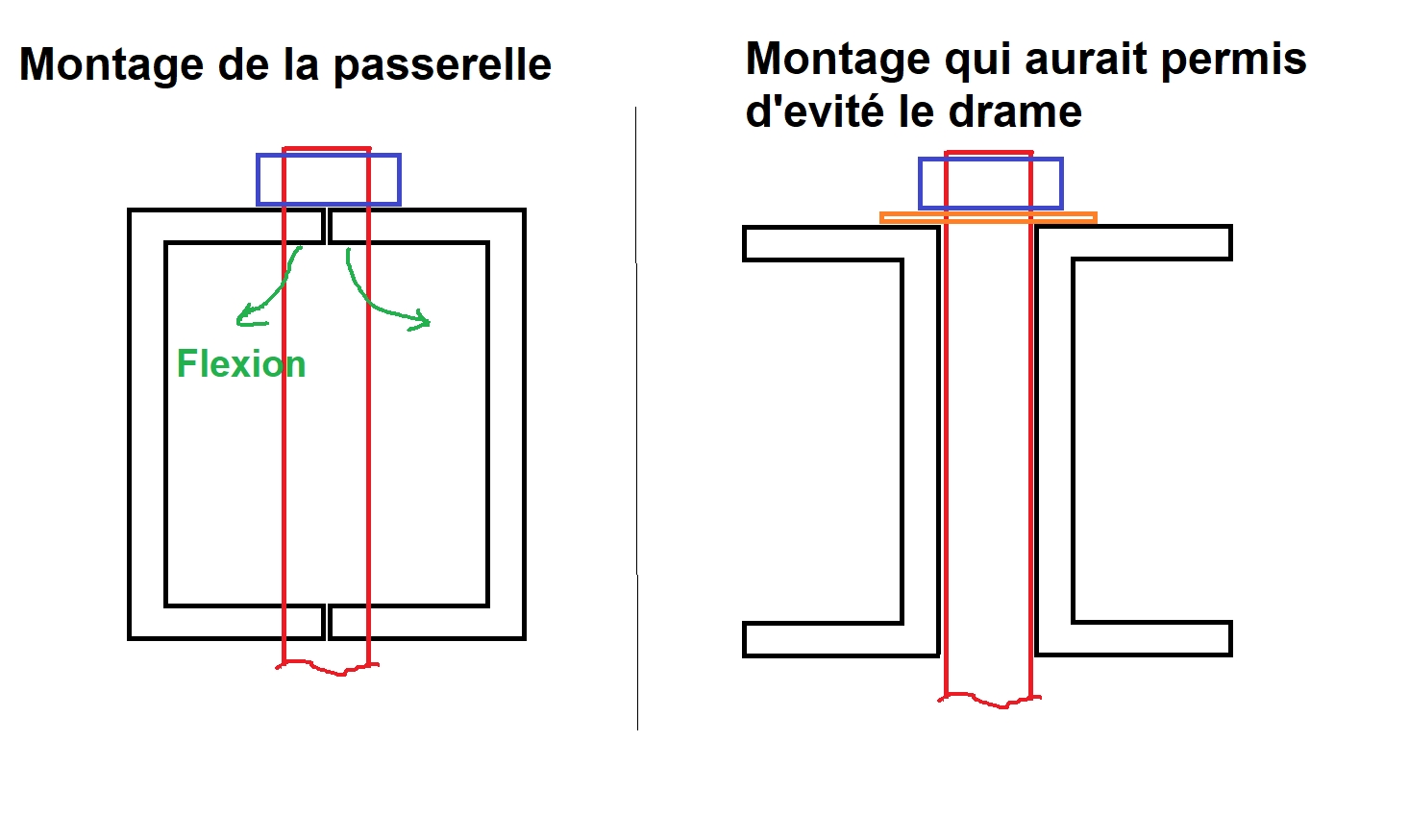 Montage de la passerelle

Flexion

Montage qui aurait permis d'evité le drame