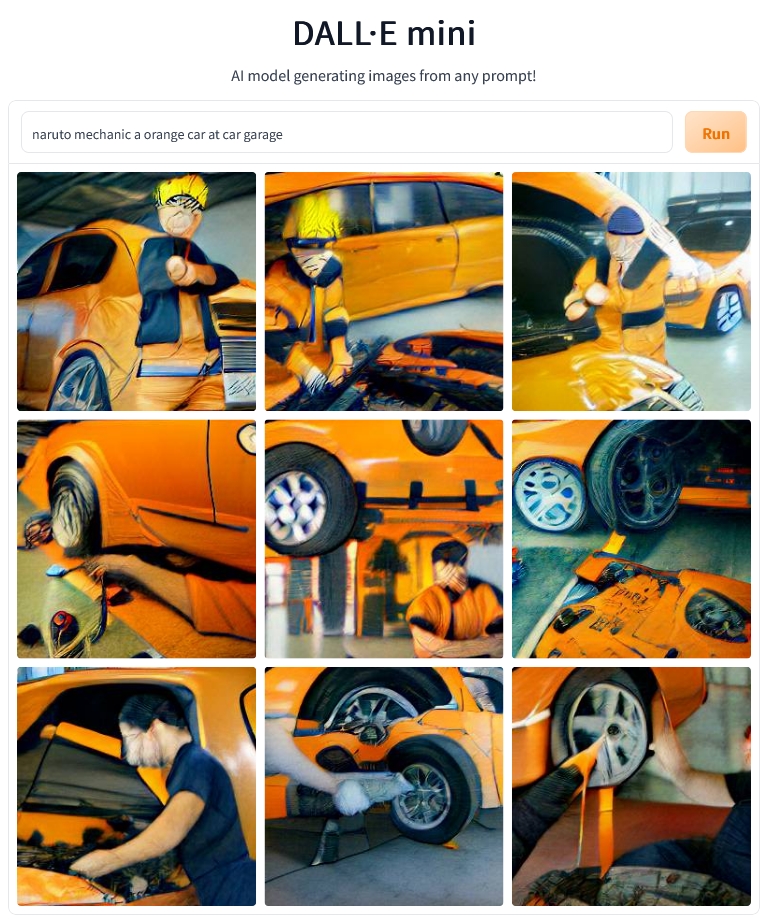 DALL·E mini

AI model generating images from any prompt!

naruto mechanic a orange car at car garage

Run