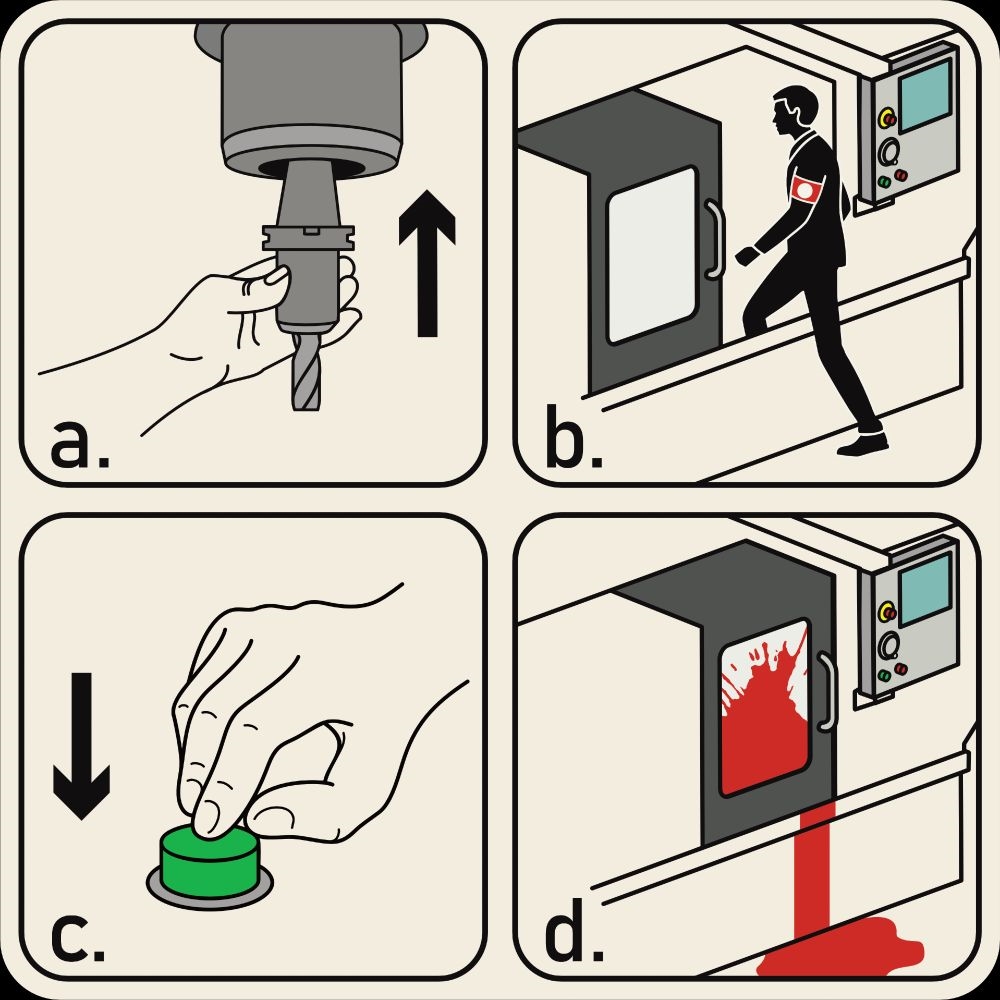 a.

b.

c.

d.