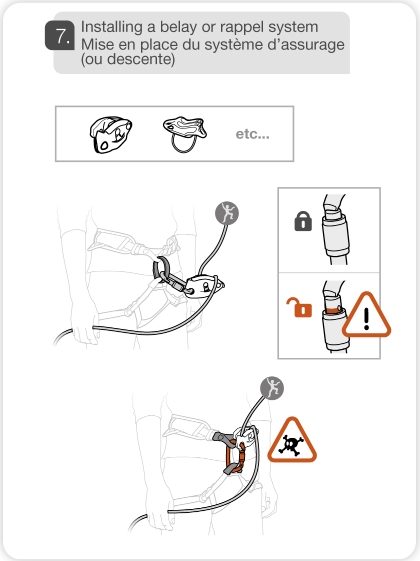 7. Installing a belay or rappel system
Mise en place du système d'assurage (ou descente)

etc...