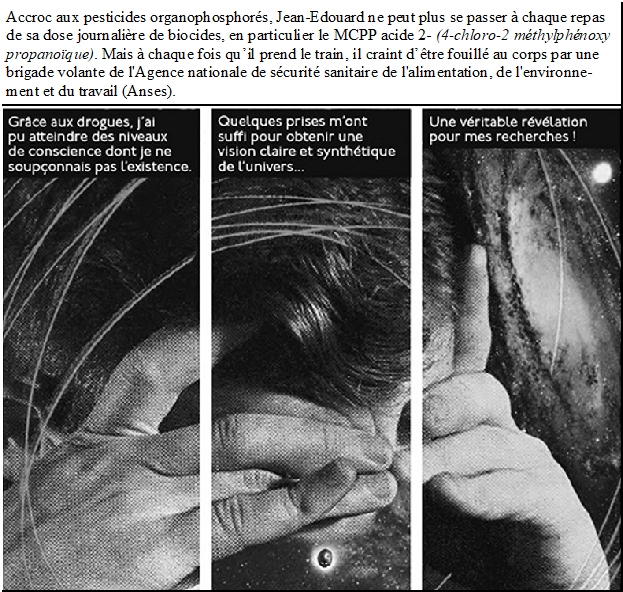 Accroc aux pesticides organophosphorés, Jean-Edouard ne peut plus se passer à chaque repas de sa dose journalière de biocides, en particulier le MCPP acide 2- (4-chloro-2 méthylphénoxy propanoïque). Mais à chaque fois qu'il prend le train, il craint d'être fouillé au corps par une brigade volante de l'Agence nationale de sécurité sanitaire de l'alimentation, de l'environnement et du travail (Anses).

Grâce aux drogues, j'ai pu atteindre des niveaux de conscience dont je ne soupçonnais pas l'existence.

Quelques prises m'ont suffi pour obtenir une vision claire et synthétique de l'univers...

Une véritable révélation pour mes recherches !