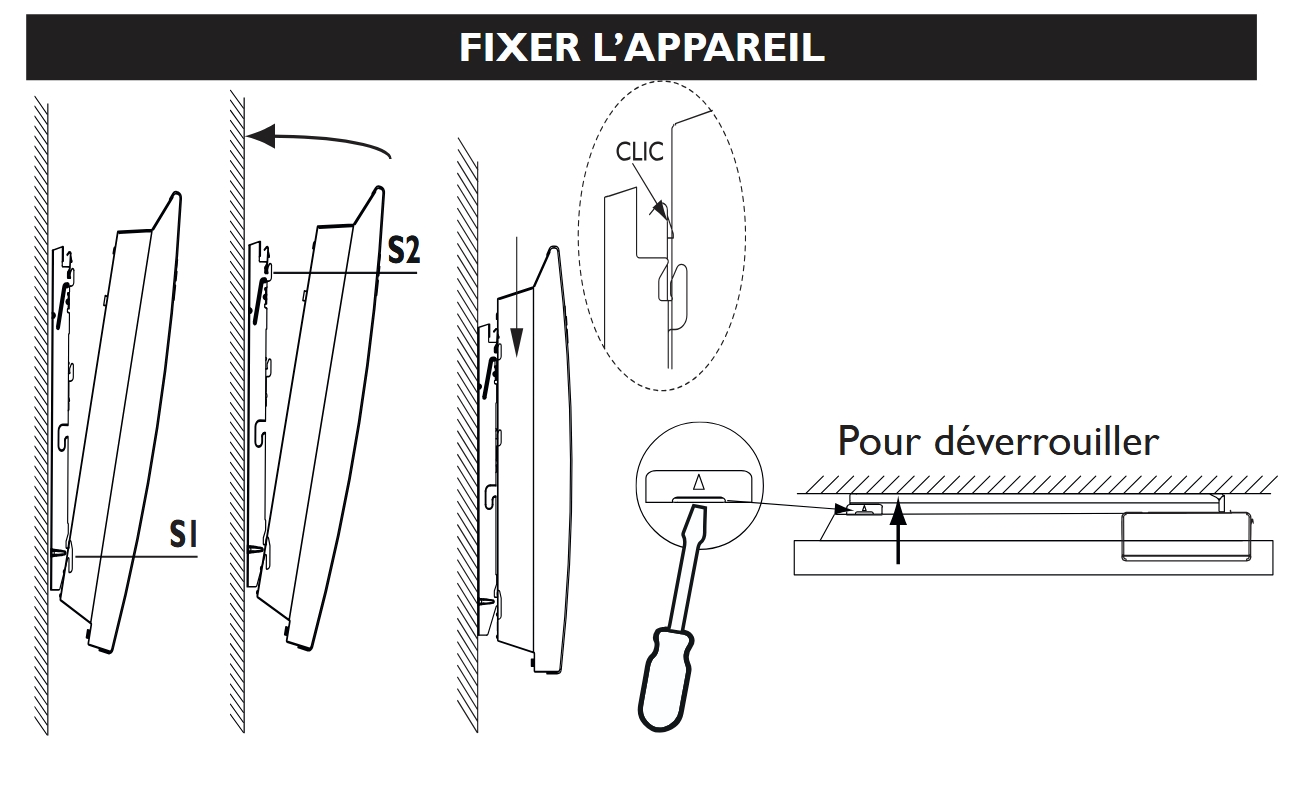 FIXER L'APPAREIL

S1

S2

CLIC

Pour déverrouiller