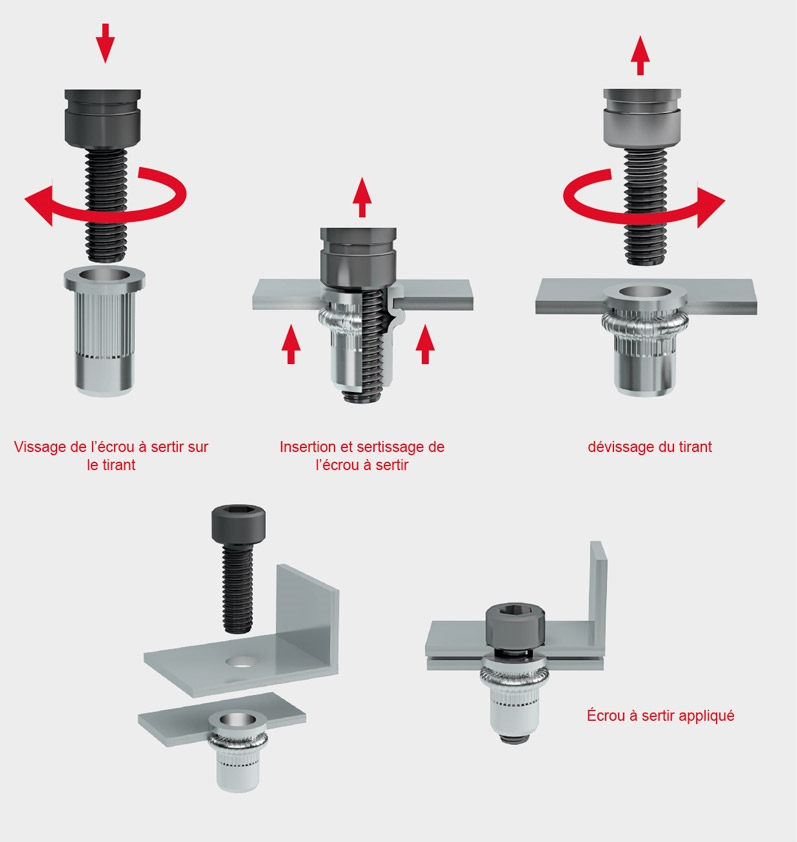 Vissage de l'écrou à sertir sur le tirant

Insertion et sertissage de l'écrou à sertir

dévissage du tirant

Écrou à sertir appliqué