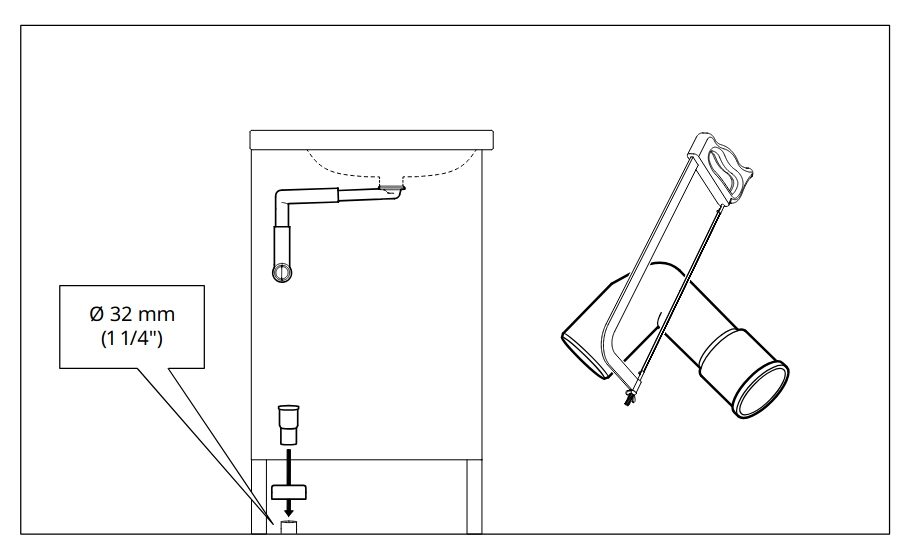 Ø 32 mm
(1 1/4")