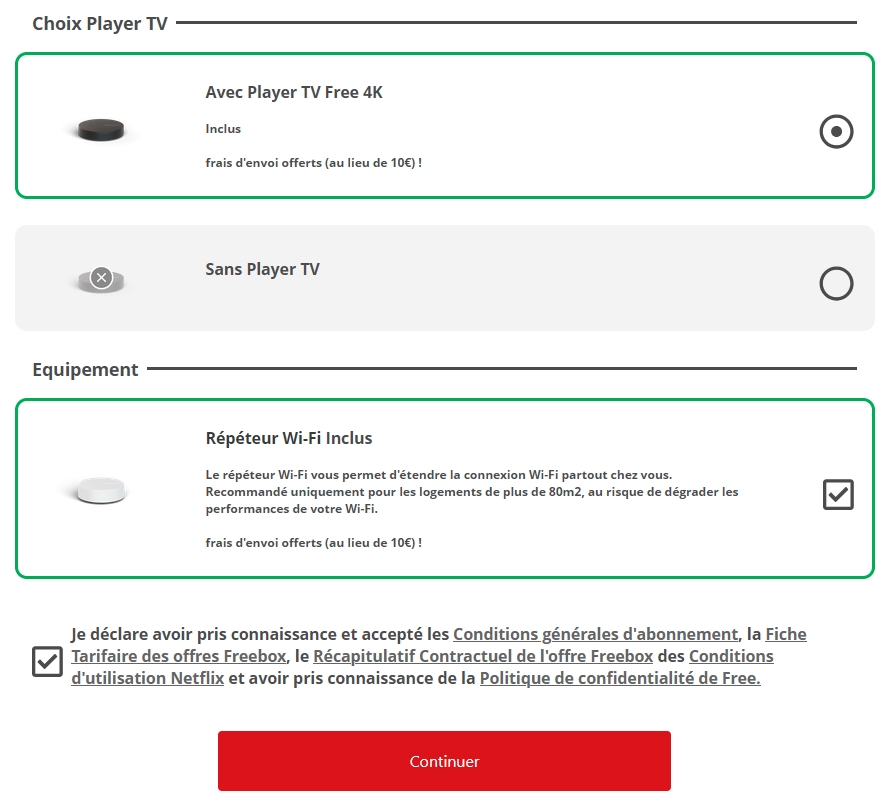 Choix Player TV

Avec Player TV Free 4K

Inclus

frais d'envoi offerts (au lieu de 10€) !

Sans Player TV

Equipement

Répéteur Wi-Fi Inclus

Le répéteur Wi-Fi vous permet d'étendre la connexion Wi-Fi partout chez vous. Recommandé uniquement pour les logements de plus de 80m2, au risque de dégrader les performances de votre Wi-Fi.

frais d'envoi offerts (au lieu de 10€) !

Je déclare avoir pris connaissance et accepté les Conditions générales d'abonnement, la Fiche Tarifaire des offres Freebox, le Récapitulatif Contractuel de l'offre Freebox des Conditions d'utilisation Netflix et avoir pris connaissance de la Politique de confidentialité de Free.

Continuer