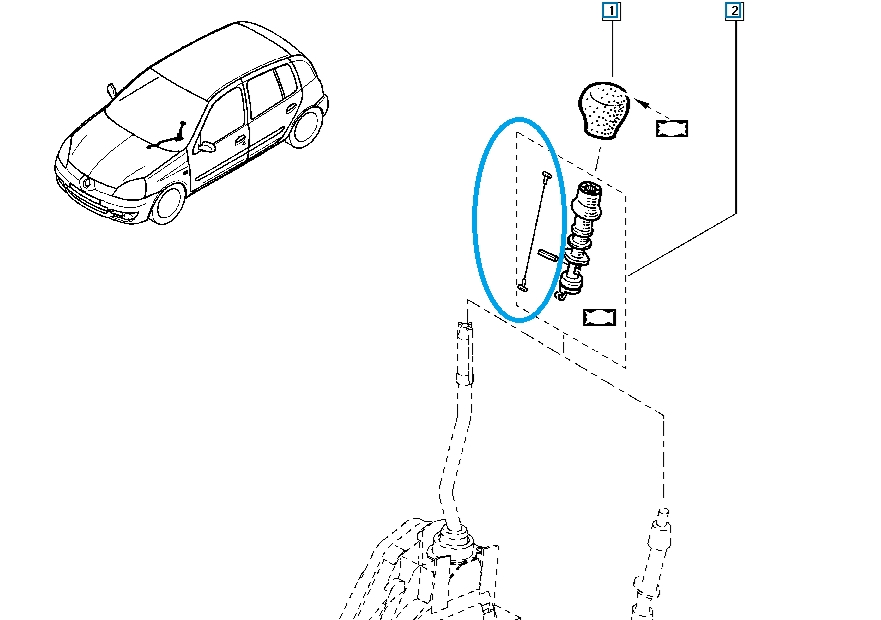 1
2