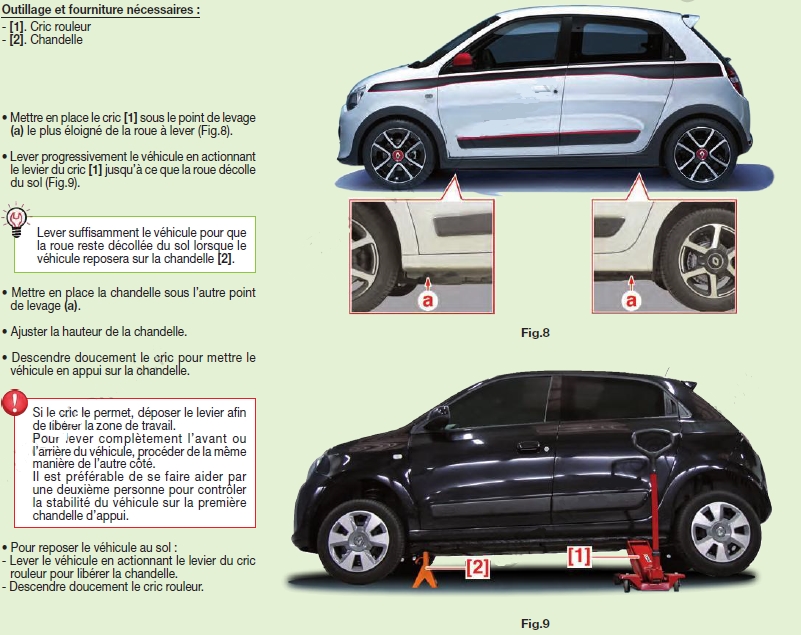 Outillage et fourniture nécessaires :
- [1]. Cric rouleur
- [2]. Chandelle

• Mettre en place le cric [1] sous le point de levage (a) le plus éloigné de la roue à lever (Fig.8).

• Lever progressivement le véhicule en actionnant le levier du cric [1] jusqu'à ce que la roue décolle du sol (Fig.9).

Lever suffisamment le véhicule pour que la roue reste décollée du sol lorsque le véhicule reposera sur la chandelle [2].

• Mettre en place la chandelle sous l'autre point de levage (a).

• Ajuster la hauteur de la chandelle.

• Descendre doucement le cric pour mettre le véhicule en appui sur la chandelle.

Si le cric le permet, déposer le levier afin de libérer la zone de travail.
Pour lever complètement l'avant ou l'arrière du véhicule, procéder de la même manière de l'autre côté.
Il est préférable de se faire aider par une deuxième personne pour contrôler la stabilité du véhicule sur la première chandelle d'appui.

• Pour reposer le véhicule au sol :
- Lever le véhicule en actionnant le levier du cric rouleur pour libérer la chandelle.
- Descendre doucement le cric rouleur.

a
a
Fig.8

[2]
[1]
Fig.9