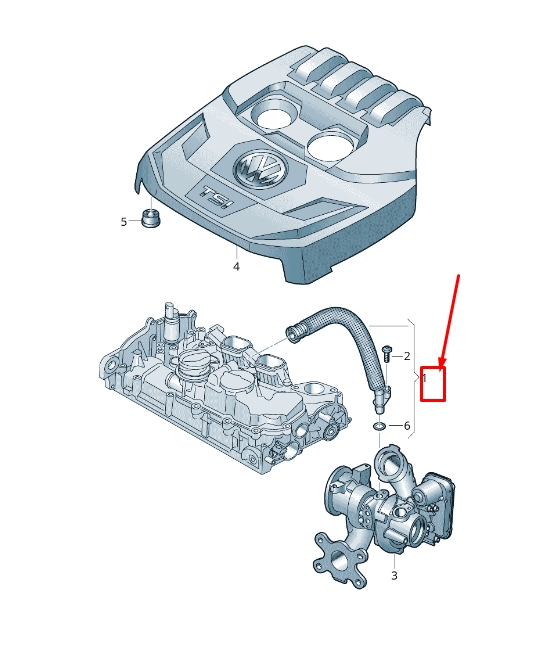 TSI

5

4

2

1

6

3