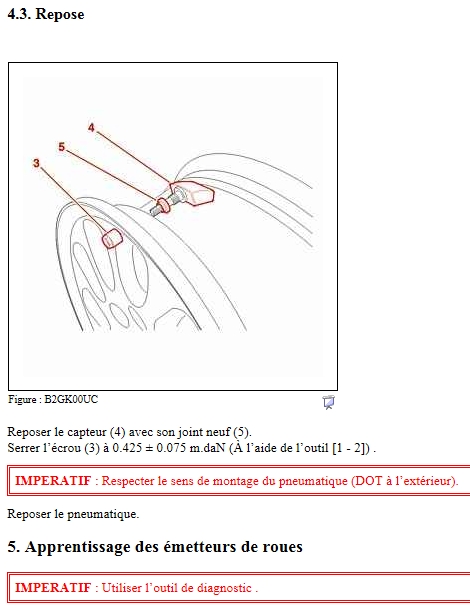 4.3. Repose

4
5
3

Figure : B2GK00UC

Reposer le capteur (4) avec son joint neuf (5).
Serrer l'écrou (3) à 0.425 ± 0.075 m.daN (À l'aide de l'outil [1 - 2]) .

IMPERATIF : Respecter le sens de montage du pneumatique (DOT à l'extérieur).

Reposer le pneumatique.

5. Apprentissage des émetteurs de roues

IMPERATIF : Utiliser l'outil de diagnostic .