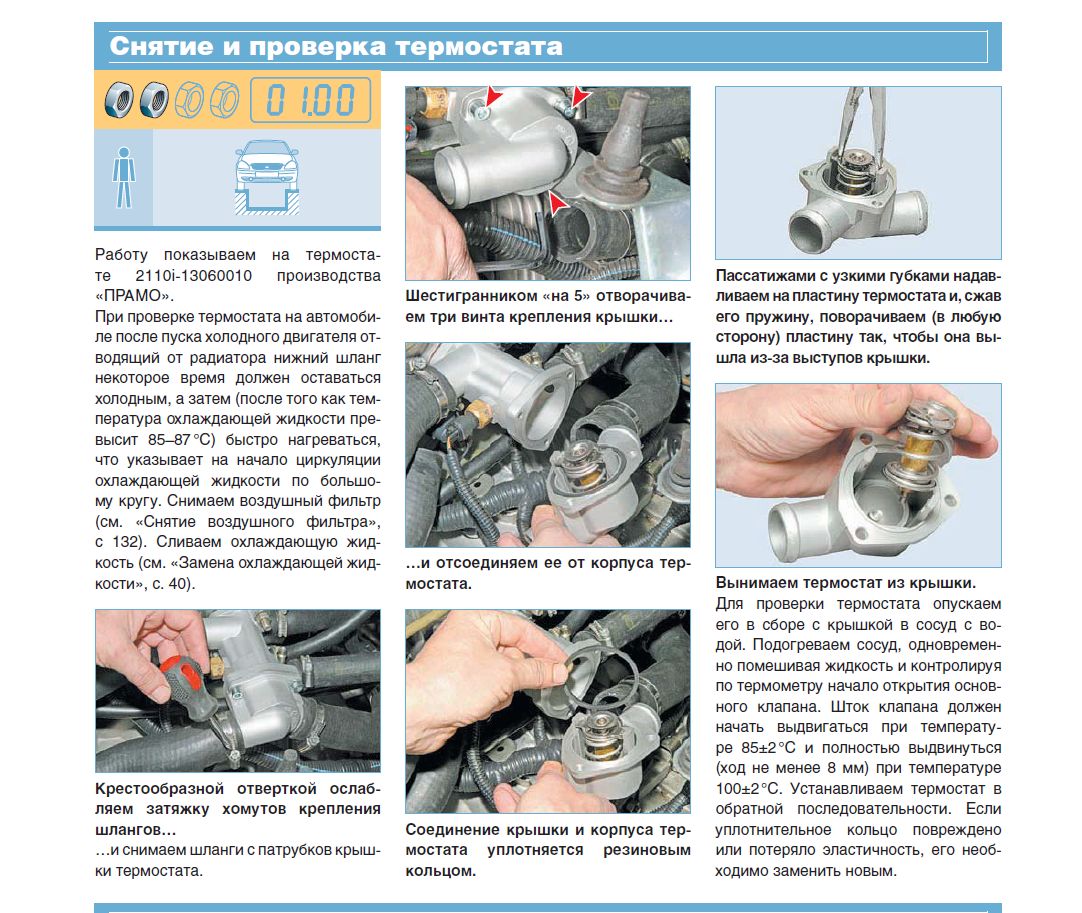 Снятие и проверка термостата

01.00

Работу показываем на термостате 2110i-13060010 производства «ПРАМО».
При проверке термостата на автомобиле после пуска холодного двигателя отводящий от радиатора нижний шланг некоторое время должен оставаться холодным, а затем (после того как температура охлаждающей жидкости превысит 85–87 °С) быстро нагреваться, что указывает на начало циркуляции охлаждающей жидкости по большому кругу. Снимаем воздушный фильтр (см. «Снятие воздушного фильтра», с 132). Сливаем охлаждающую жидкость (см. «Замена охлаждающей жидкости», с. 40).

Крестообразной отверткой ослабляем затяжку хомутов крепления шлангов…
…и снимаем шланги с патрубков крышки термостата.

Шестигранником «на 5» отворачиваем три винта крепления крышки…

…и отсоединяем ее от корпуса термостата.

Соединение крышки и корпуса термостата уплотняется резиновым кольцом.

Пассатижами с узкими губками надавливаем на пластину термостата и, сжав его пружину, поворачиваем (в любую сторону) пластину так, чтобы она вышла из-за выступов крышки.

Вынимаем термостат из крышки.
Для проверки термостата опускаем его в сборе с крышкой в сосуд с водой. Подогреваем сосуд, одновременно помешивая жидкость и контролируя по термометру начало открытия основного клапана. Шток клапана должен начать выдвигаться при температуре 85±2 °С и полностью выдвинуться (ход не менее 8 мм) при температуре 100±2 °С. Устанавливаем термостат в обратной последовательности. Если уплотнительное кольцо повреждено или потеряло эластичность, его необходимо заменить новым.