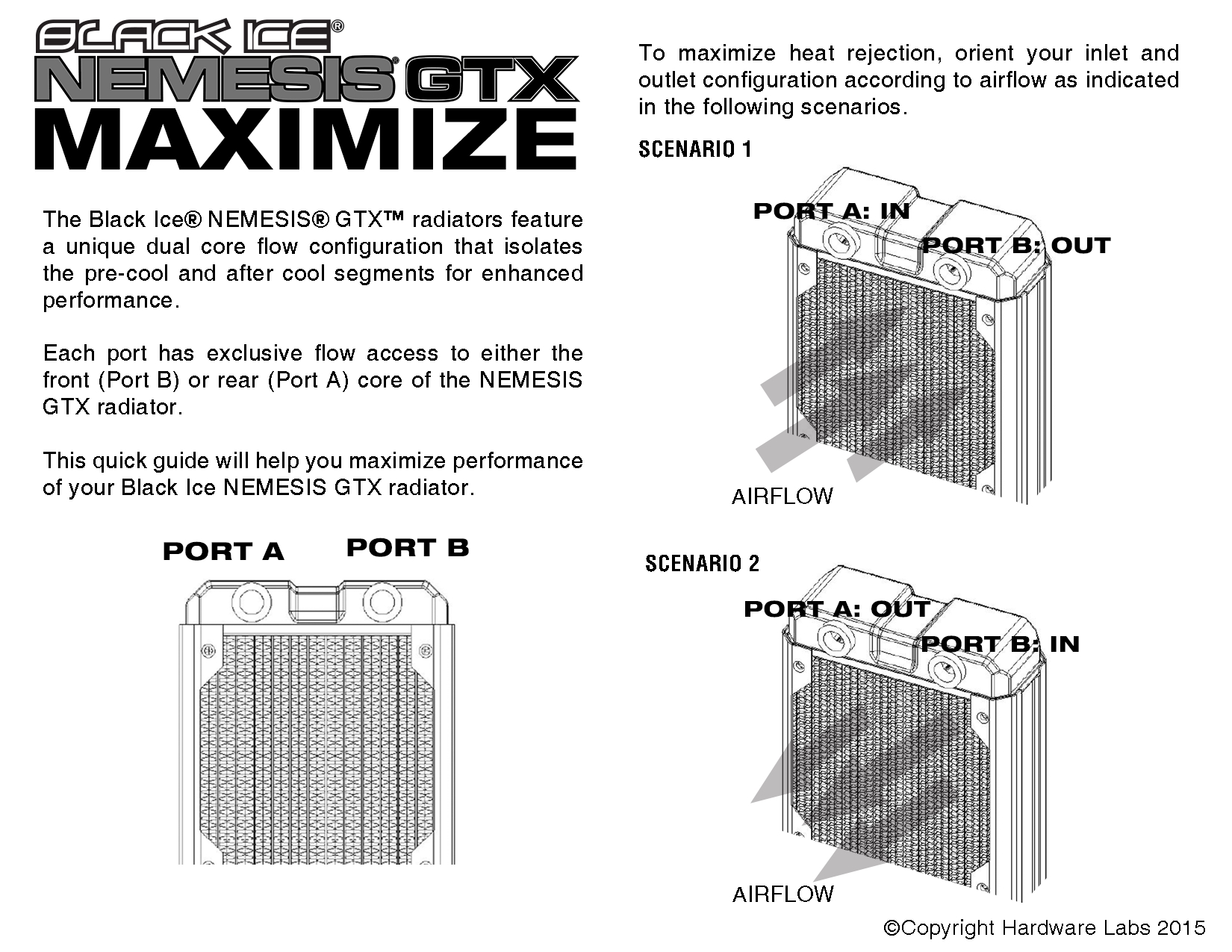 BLACK ICE®
NEMESIS® GTX
MAXIMIZE

The Black Ice® NEMESIS® GTX™ radiators feature a unique dual core flow configuration that isolates the pre-cool and after cool segments for enhanced performance.

Each port has exclusive flow access to either the front (Port B) or rear (Port A) core of the NEMESIS GTX radiator.

This quick guide will help you maximize performance of your Black Ice NEMESIS GTX radiator.

PORT A
PORT B

To maximize heat rejection, orient your inlet and outlet configuration according to airflow as indicated in the following scenarios.

SCENARIO 1

PORT A: IN
PORT B: OUT
AIRFLOW

SCENARIO 2

PORT A: OUT
PORT B: IN
AIRFLOW

©Copyright Hardware Labs 2015