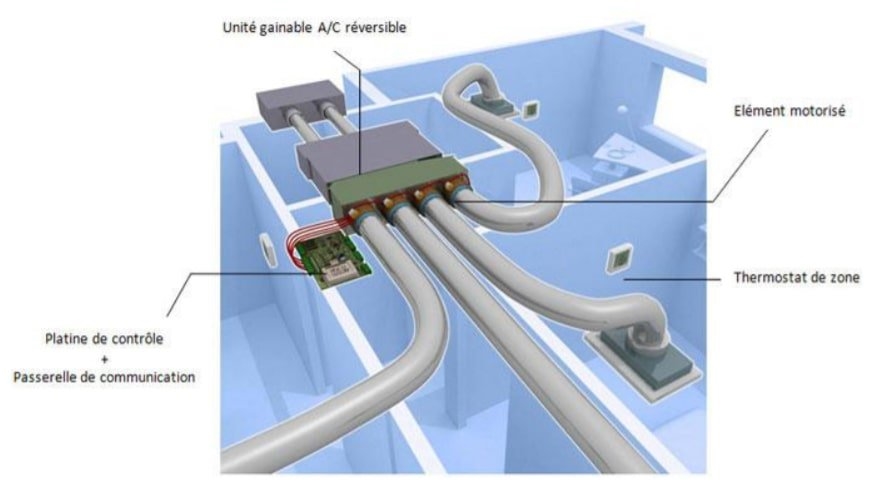 Unité gainable A/C réversible

Elément motorisé

Thermostat de zone

Platine de contrôle
+
Passerelle de communication