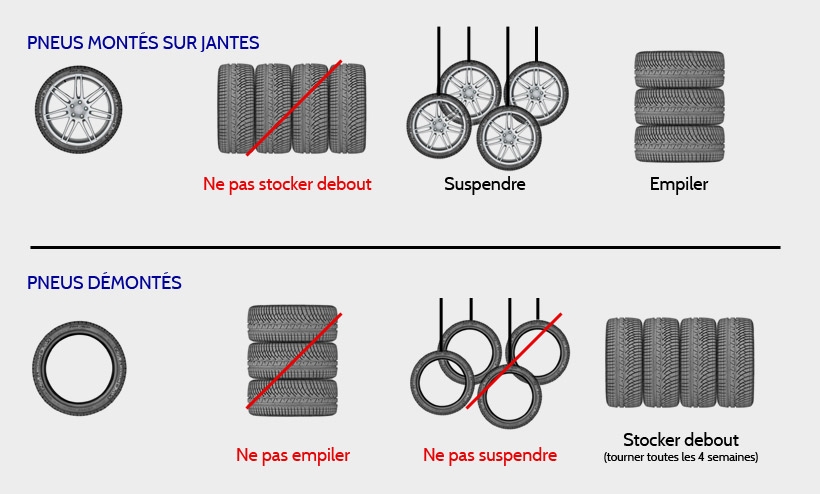 PNEUS MONTÉS SUR JANTES

Ne pas stocker debout

Suspendre

Empiler

PNEUS DÉMONTÉS

Ne pas empiler

Ne pas suspendre

Stocker debout
(tourner toutes les 4 semaines)