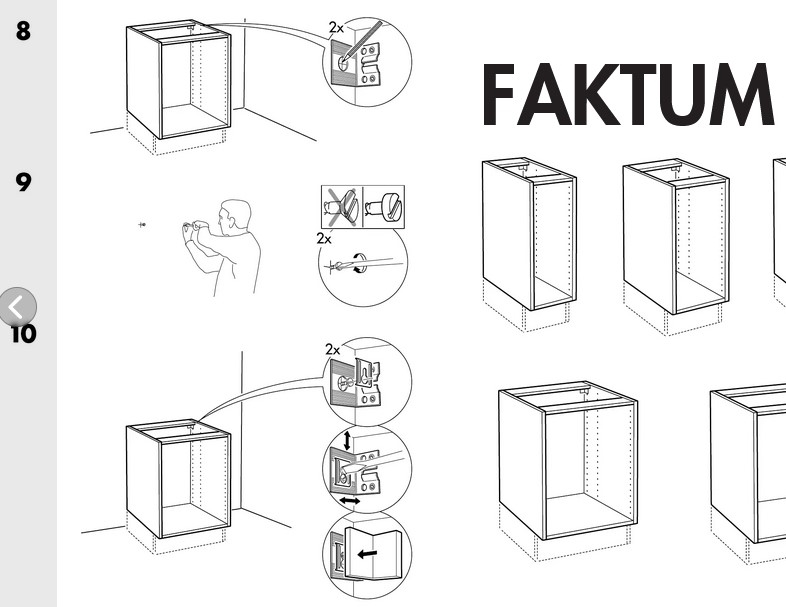 8

2x

9

2x

10

2x

FAKTUM