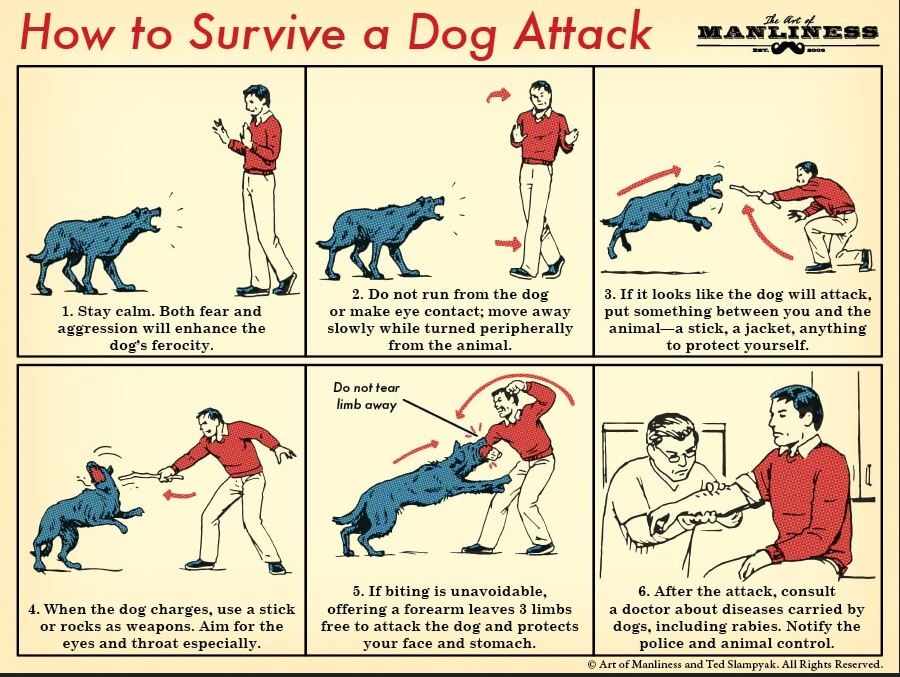 How to Survive a Dog Attack

The Art of MANLINESS EST. 2008

1. Stay calm. Both fear and aggression will enhance the dog's ferocity.

2. Do not run from the dog or make eye contact; move away slowly while turned peripherally from the animal.

3. If it looks like the dog will attack, put something between you and the animal—a stick, a jacket, anything to protect yourself.

4. When the dog charges, use a stick or rocks as weapons. Aim for the eyes and throat especially.

Do not tear limb away

5. If biting is unavoidable, offering a forearm leaves 3 limbs free to attack the dog and protects your face and stomach.

6. After the attack, consult a doctor about diseases carried by dogs, including rabies. Notify the police and animal control.

© Art of Manliness and Ted Slampyak. All Rights Reserved.