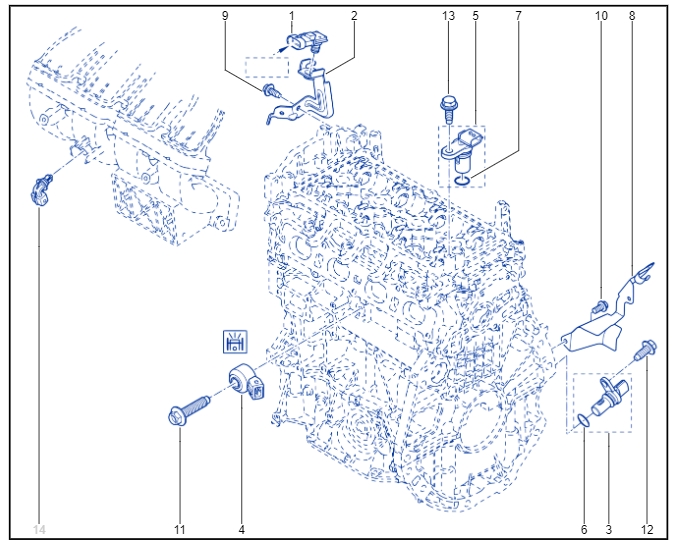 9
1
2
13
5
7
10
8
14
11
4
6
3
12