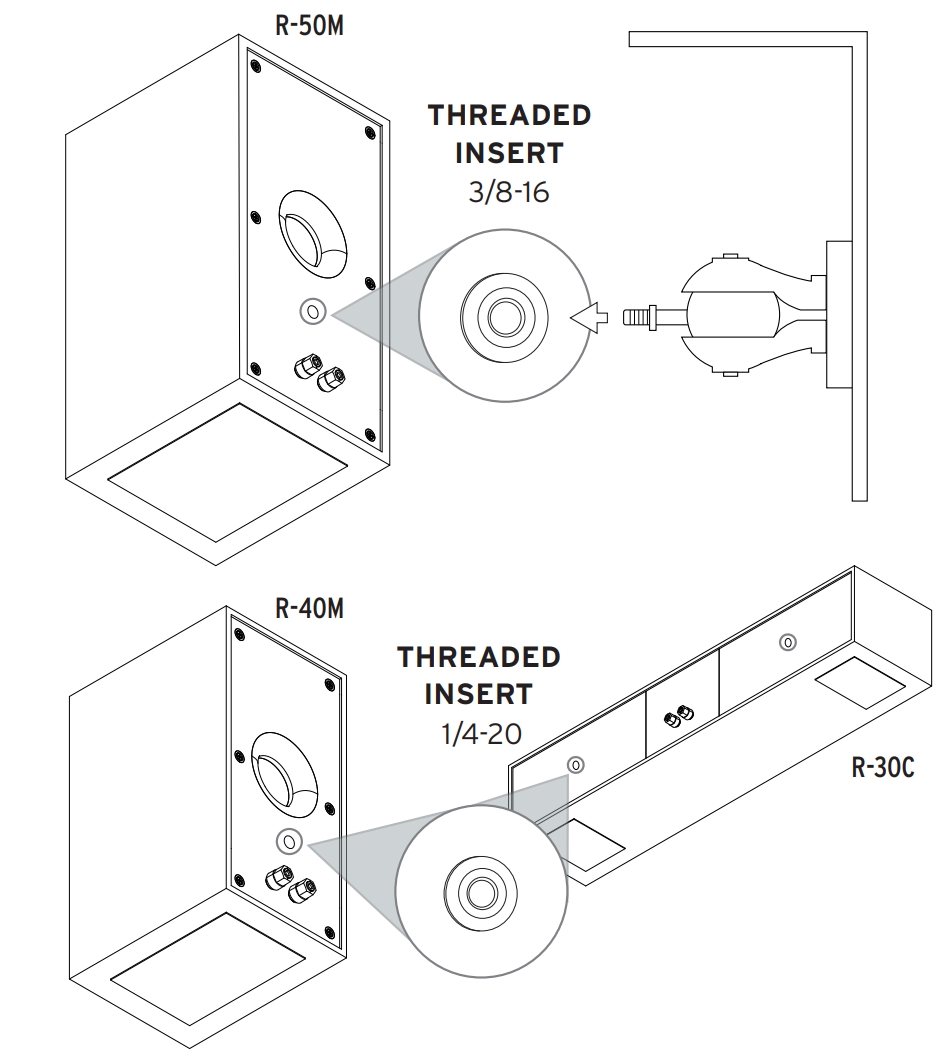 R-50M

THREADED INSERT
3/8-16

R-40M

THREADED INSERT
1/4-20

R-30C