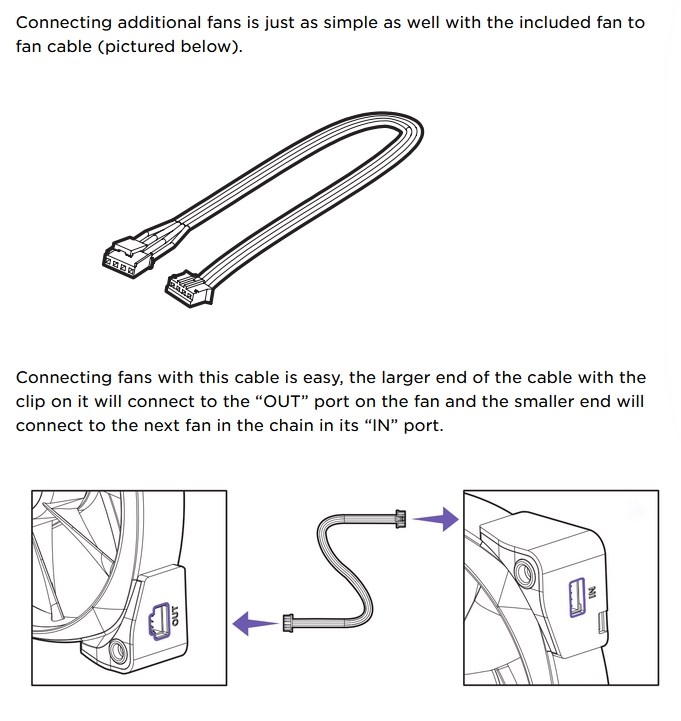 Connecting additional fans is just as simple as well with the included fan to fan cable (pictured below).

Connecting fans with this cable is easy, the larger end of the cable with the clip on it will connect to the “OUT” port on the fan and the smaller end will connect to the next fan in the chain in its “IN” port.

OUT

IN