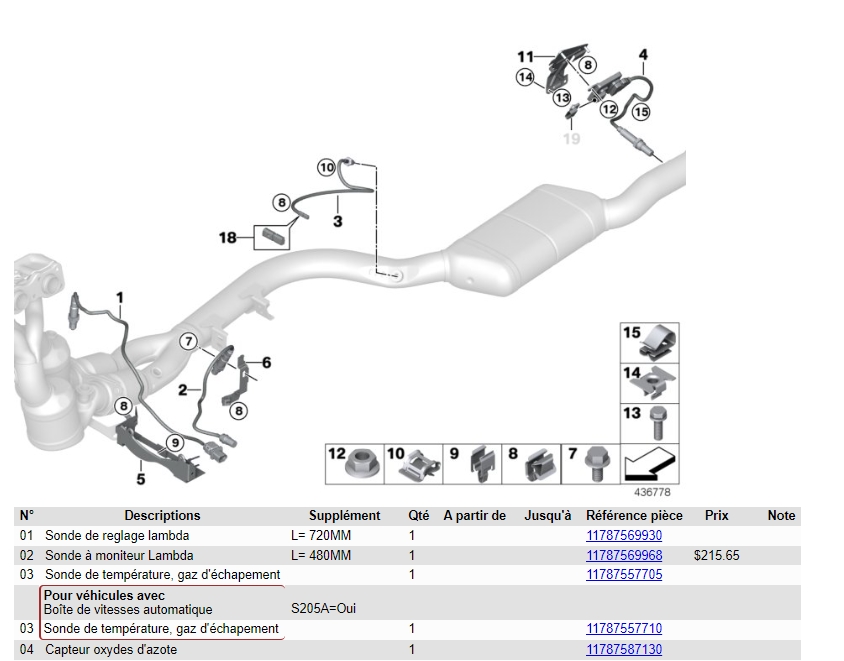 11
8
4
14
13
12
15
19
10
8
3
18
1
7
6
2
8
8
9
5
15
14
13
12
10
9
8
7
436778

| N° | Descriptions | Supplément | Qté | A partir de | Jusqu'à | Référence pièce | Prix | Note |
|---|---|---|---|---|---|---|---|---|
| 01 | Sonde de reglage lambda | L= 720MM | 1 | | | 11787569930 | | |
| 02 | Sonde à moniteur Lambda | L= 480MM | 1 | | | 11787569968 | $215.65 | |
| 03 | Sonde de température, gaz d'échapement | | 1 | | | 11787557705 | | |
| | Pour véhicules avec Boîte de vitesses automatique | S205A=Oui | | | | | | |
| 03 | Sonde de température, gaz d'échapement | | 1 | | | 11787557710 | | |
| 04 | Capteur oxydes d'azote | | 1 | | | 11787587130 | | |